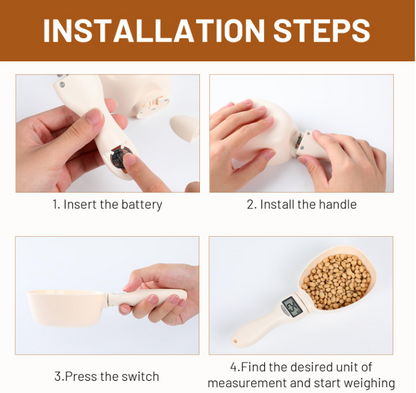 INSTALLATION STEPS

1. Insert the battery

2. Install the handle

3.Press the switch

4.Find the desired unit of measurement and start weighing